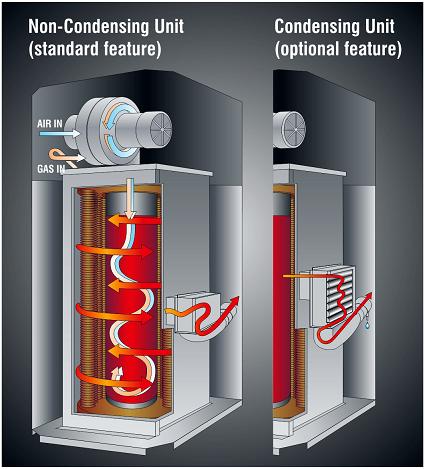 Non-Condensing Unit
(standard feature)

Condensing Unit
(optional feature)

AIR IN

GAS IN